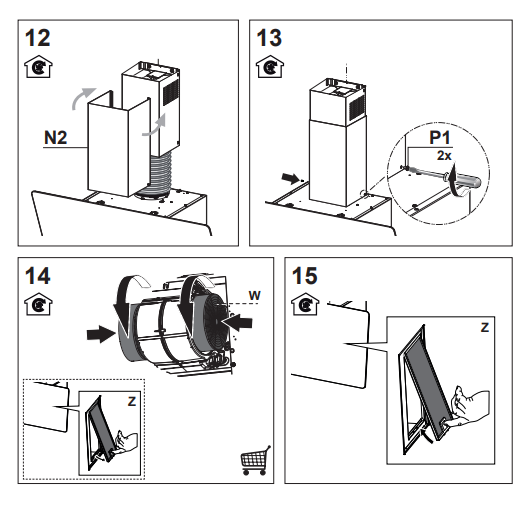 12

N2

13

P1

2x

14

W

Z

15

Z