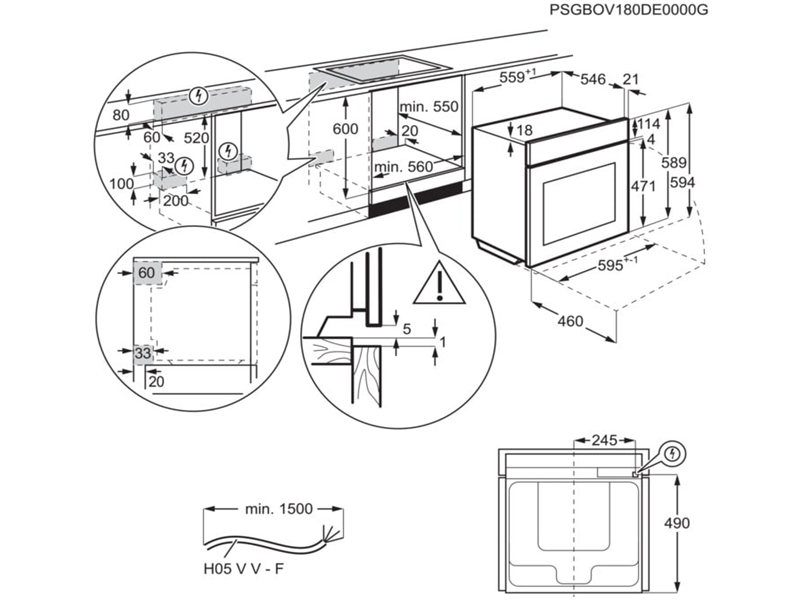 PSGBOV180DE0000G

80
60
520
33
100
200
600
min. 550
20
min. 560
$559^{+1}$
546
21
18
114
4
589
594
471
$595^{+-1}$
460
60
33
20
5
1
245
490
min. 1500
H05 V V - F